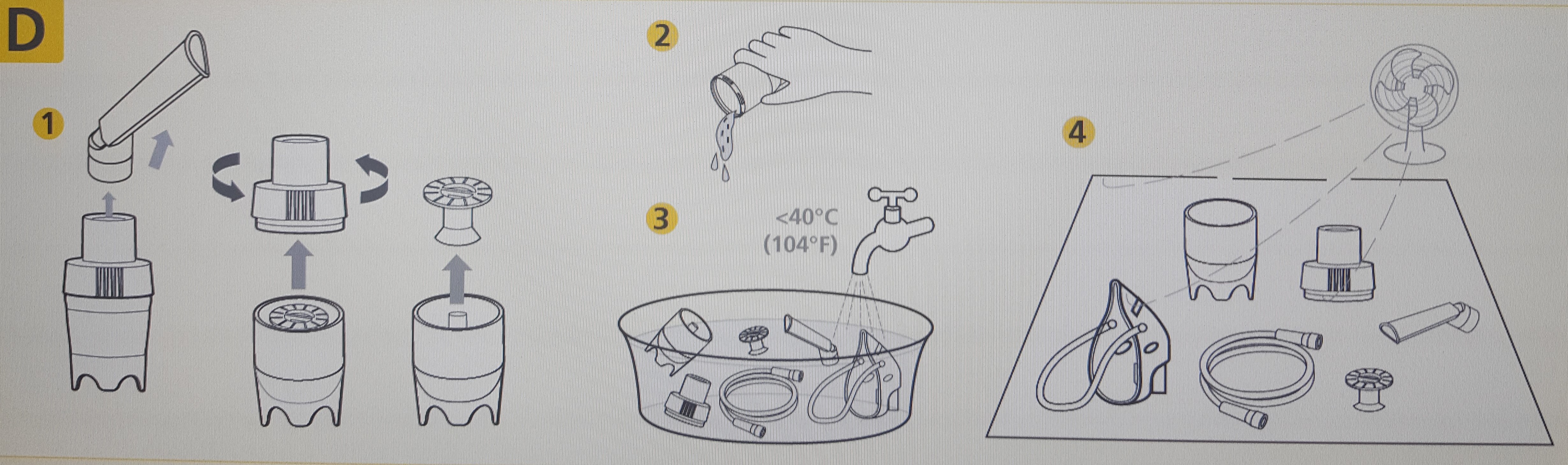 D

1

2

3

<40°C
(104°F)

4